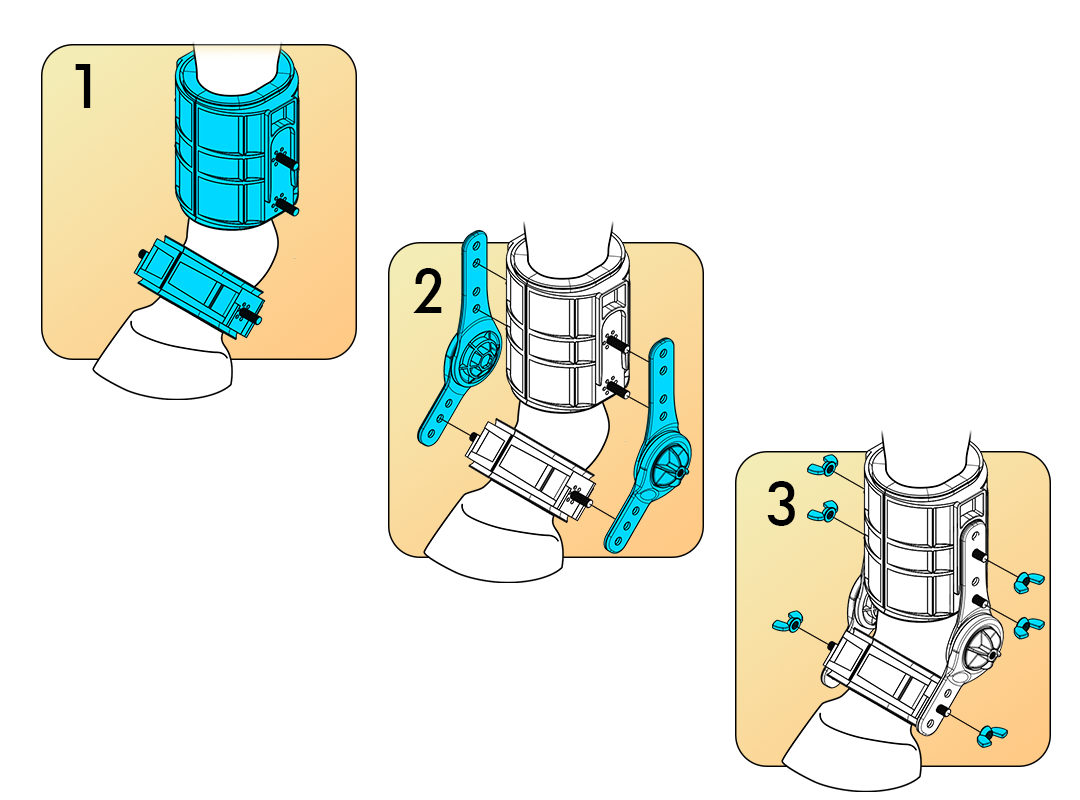 1

2

3