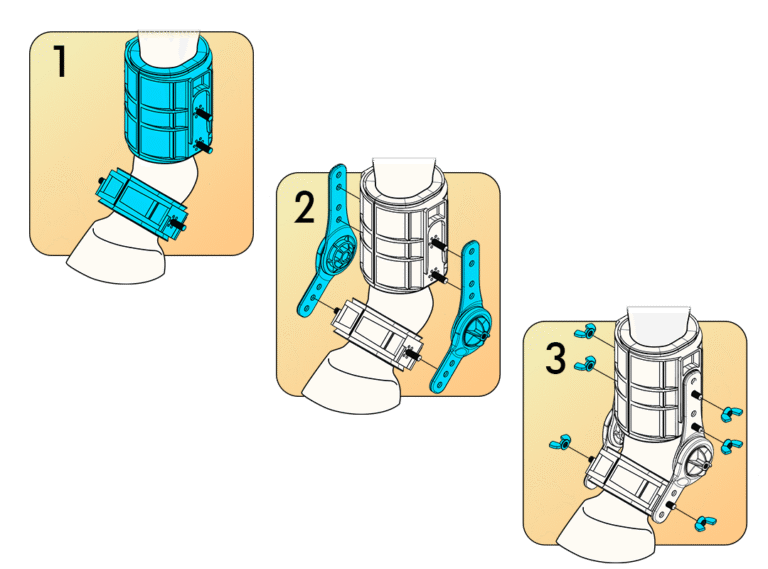 1

2

3